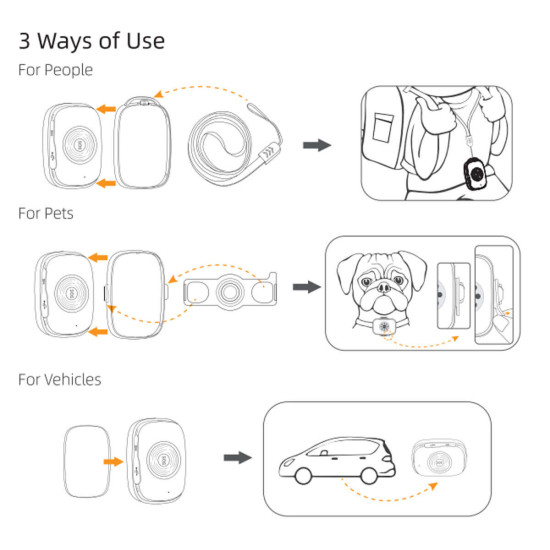 3 Ways of Use

For People

For Pets

For Vehicles